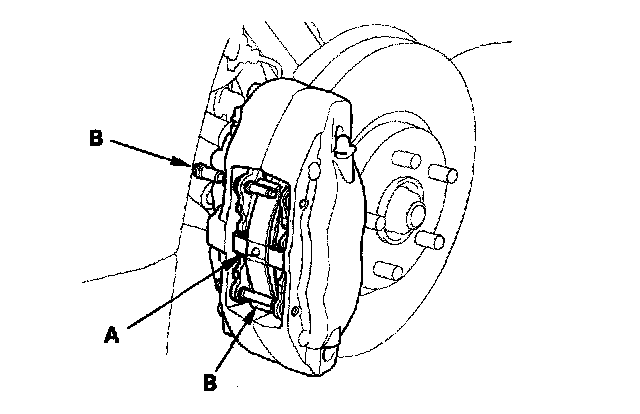 B

A

B