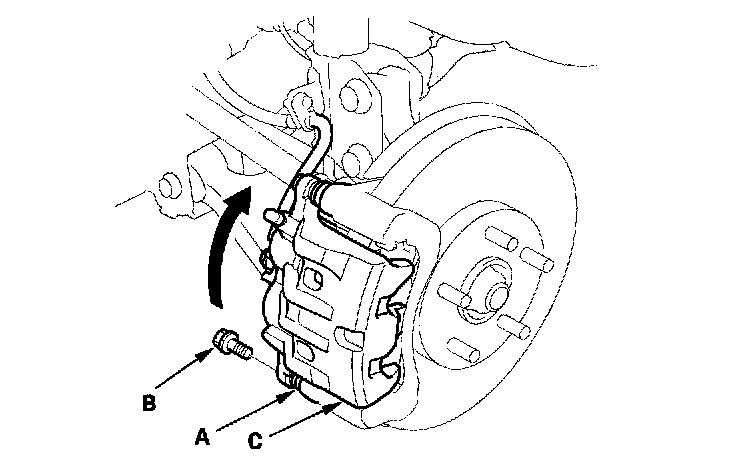 B
A
C