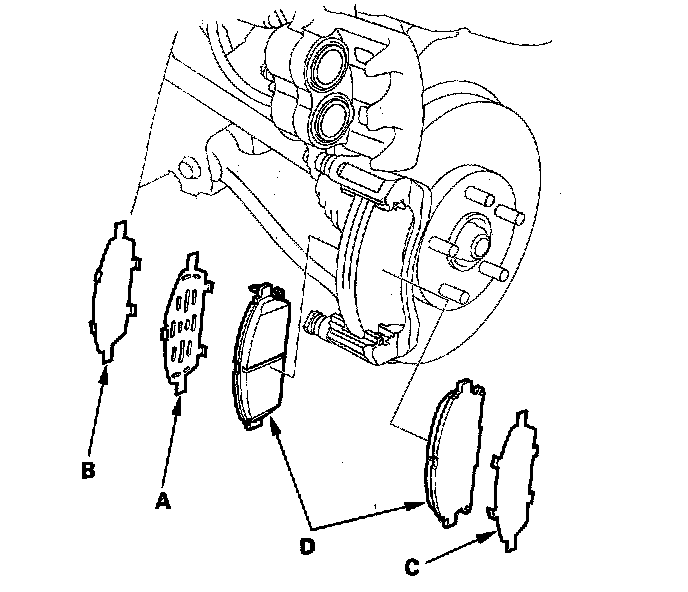 B
A
D
C