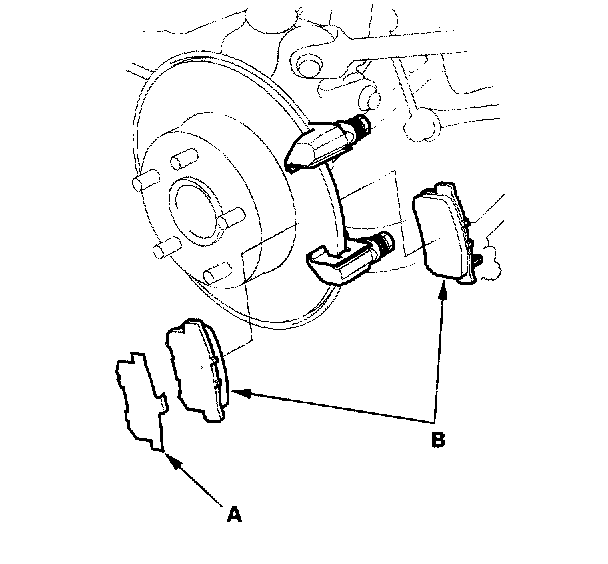 B

A