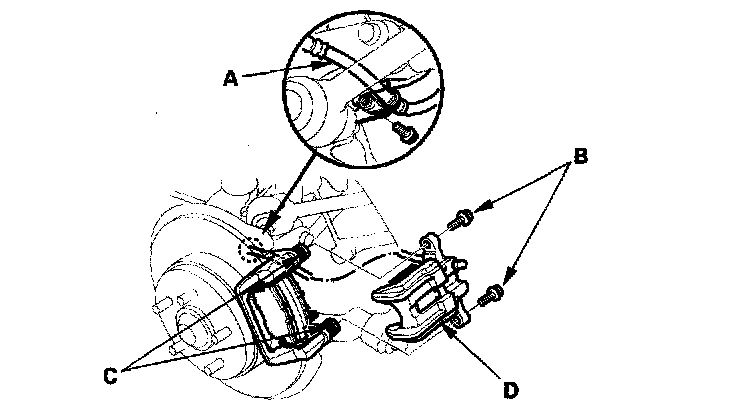 A
B
C
D