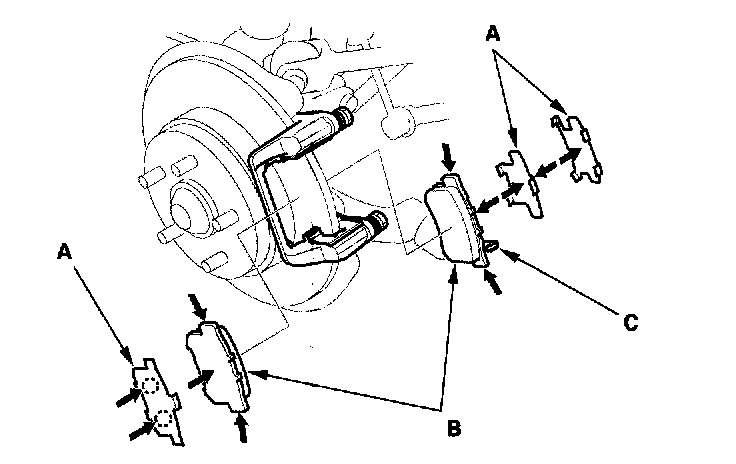 A

A

C

B