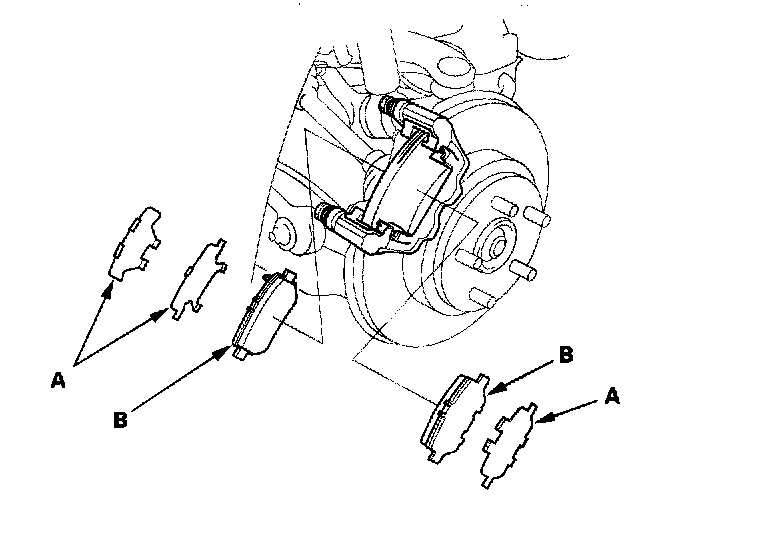 A
B
B
A