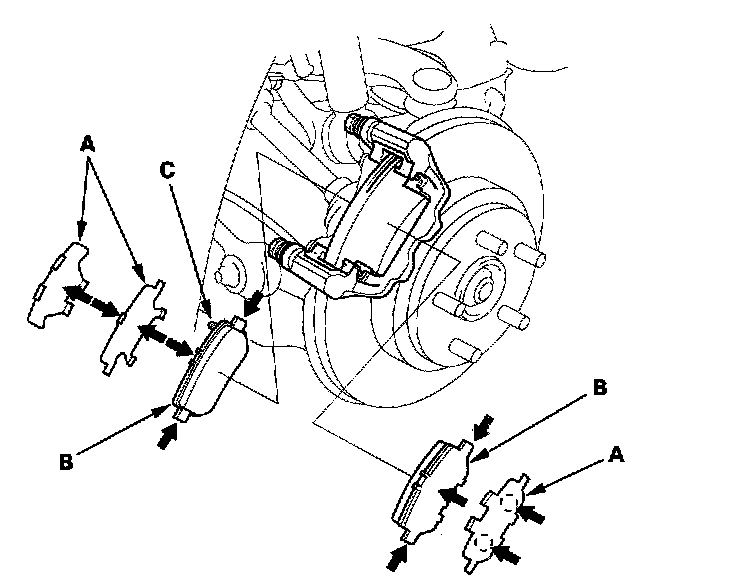 A
C
B
B
A