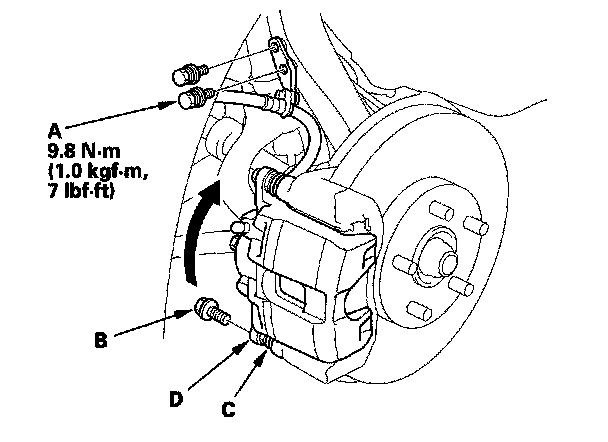 A
9.8 N·m
(1.0 kgf·m,
7 lbf·ft)

B

D

C