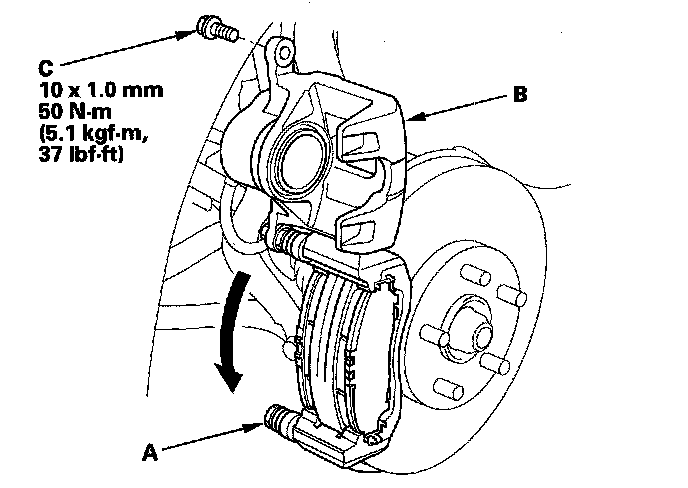 C
10 x 1.0 mm
50 N·m
(5.1 kgf·m,
37 lbf·ft)

B

A