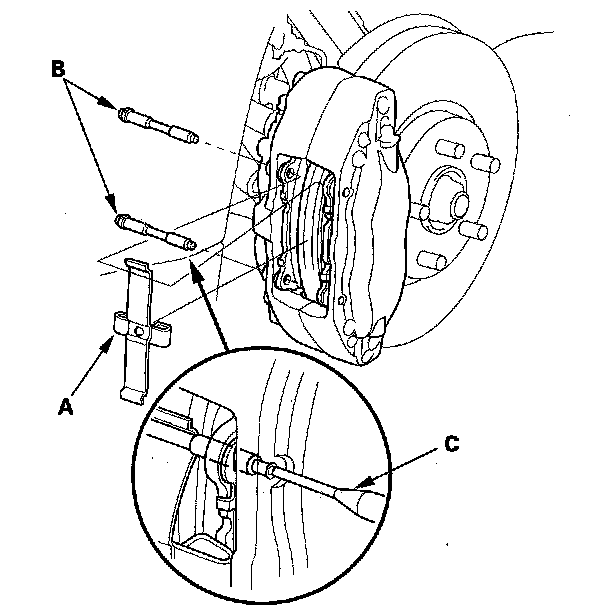 B

A

C