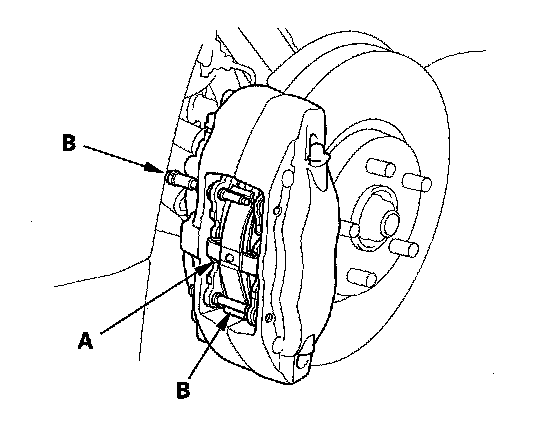 B

A

B