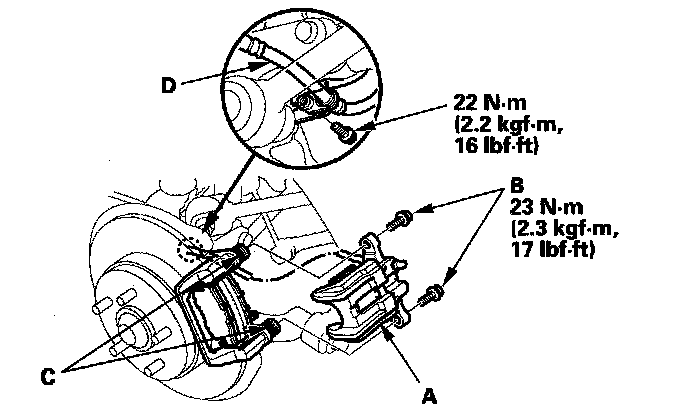 D

22 N·m
(2.2 kgf·m,
16 lbf·ft)

B
23 N·m
(2.3 kgf·m,
17 lbf·ft)

C

A