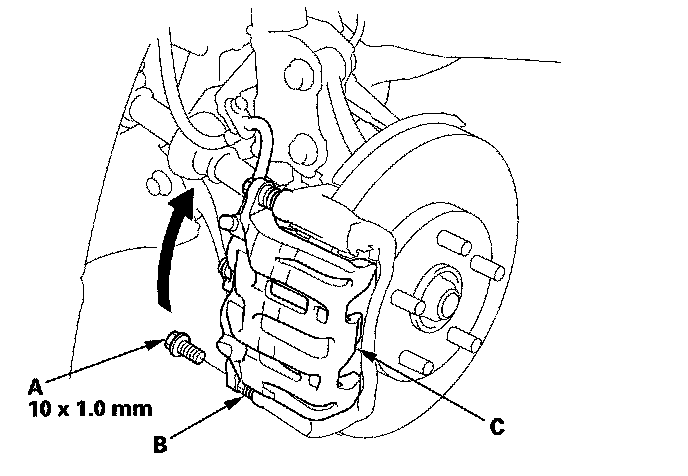 A
10 x 1.0 mm
B
C