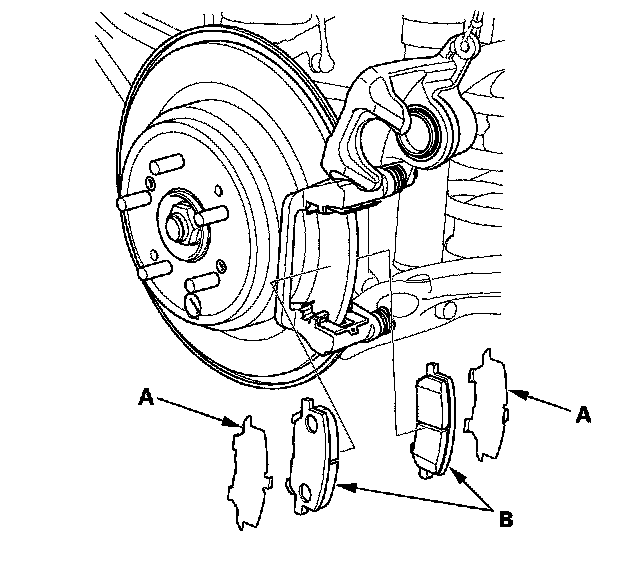 A
A
B