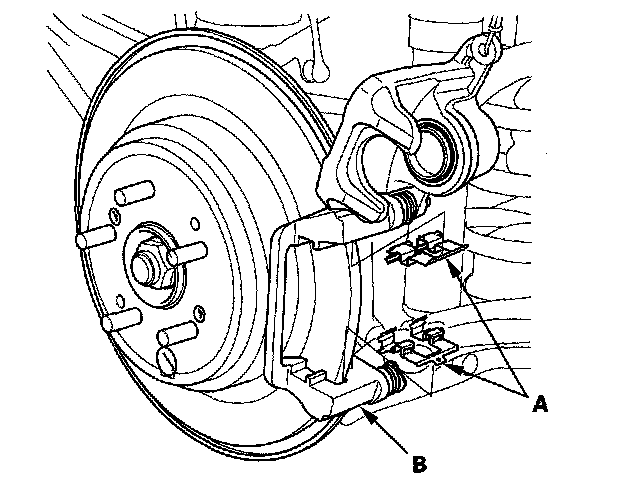 A

B