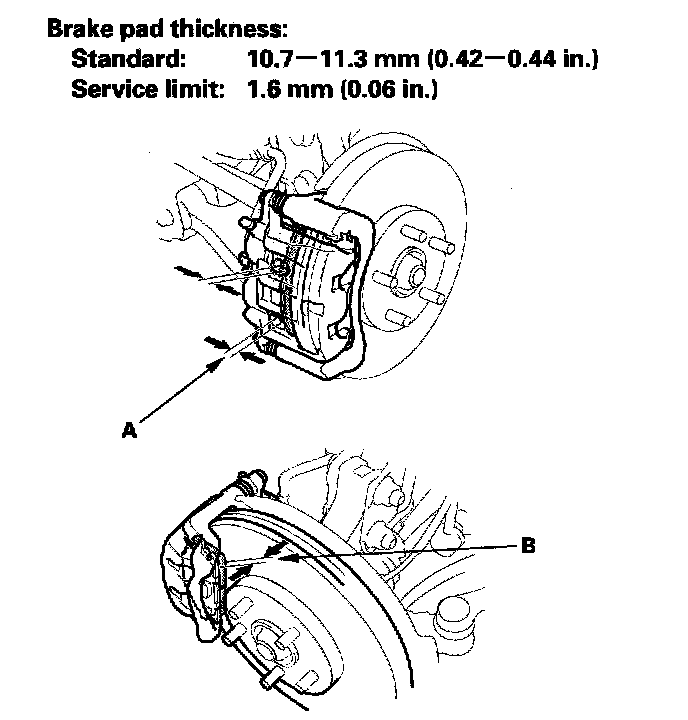 Brake pad thickness:
Standard: 10.7—11.3 mm (0.42—0.44 in.)
Service limit: 1.6 mm (0.06 in.)

A

B