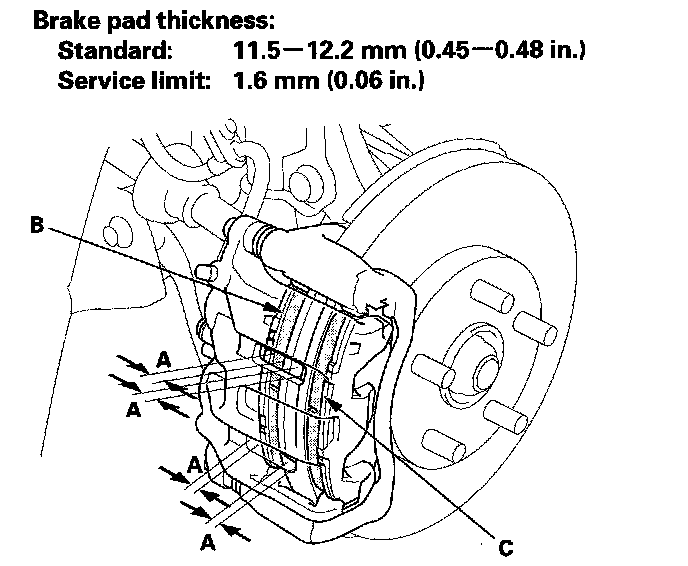 Brake pad thickness:
Standard: 11.5—12.2 mm (0.45—0.48 in.)
Service limit: 1.6 mm (0.06 in.)

B
A
A
A
A
C