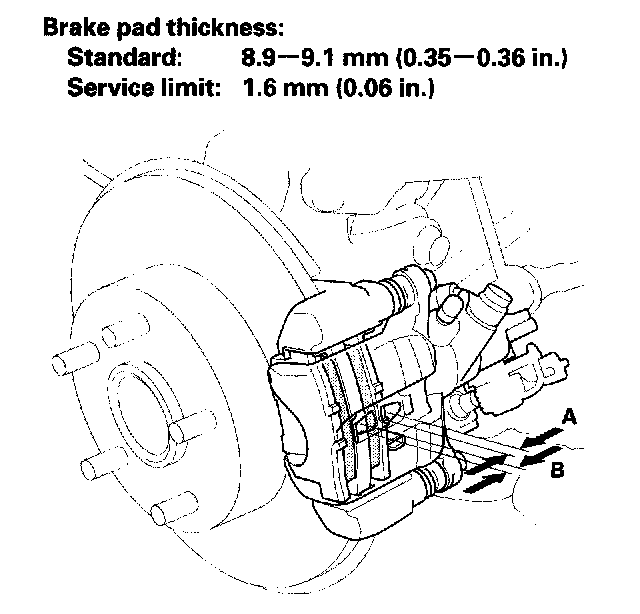 Brake pad thickness:
Standard: 8.9—9.1 mm (0.35—0.36 in.)
Service limit: 1.6 mm (0.06 in.)

A
B