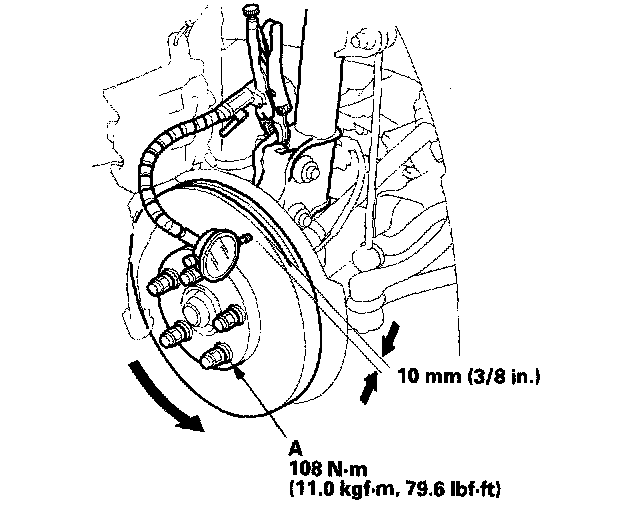 10 mm (3/8 in.)

A
108 N·m
(11.0 kgf·m, 79.6 lbf·ft)