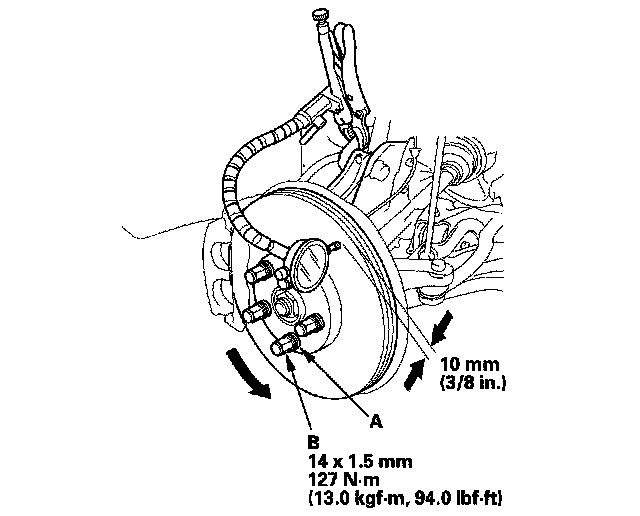 10 mm
(3/8 in.)

A

B
14 x 1.5 mm
127 N·m
(13.0 kgf·m, 94.0 lbf·ft)