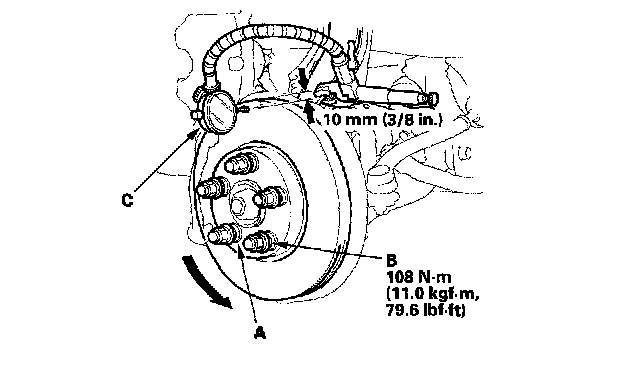 10 mm (3/8 in.)

C

B
108 N·m
(11.0 kgf·m,
79.6 lbf·ft)

A