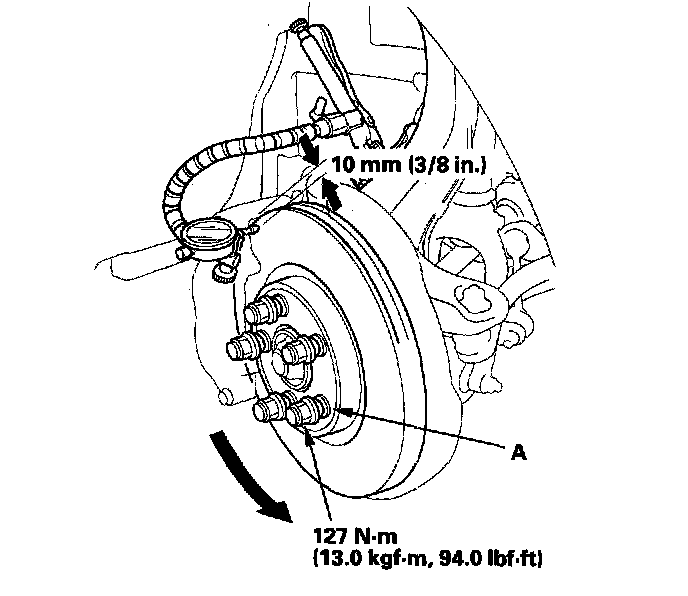 10 mm (3/8 in.)

A

127 N·m
(13.0 kgf·m, 94.0 lbf·ft)