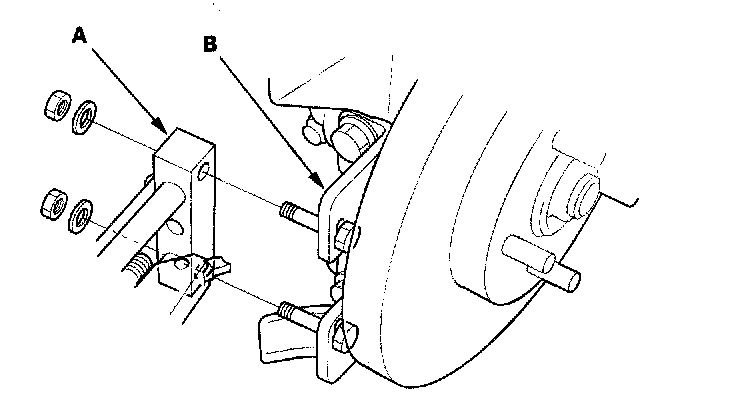 A

B