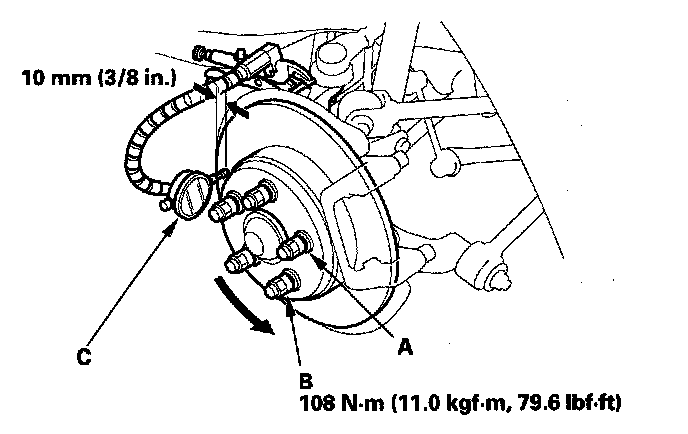 10 mm (3/8 in.)

C

A

B
108 N·m (11.0 kgf·m, 79.6 lbf·ft)