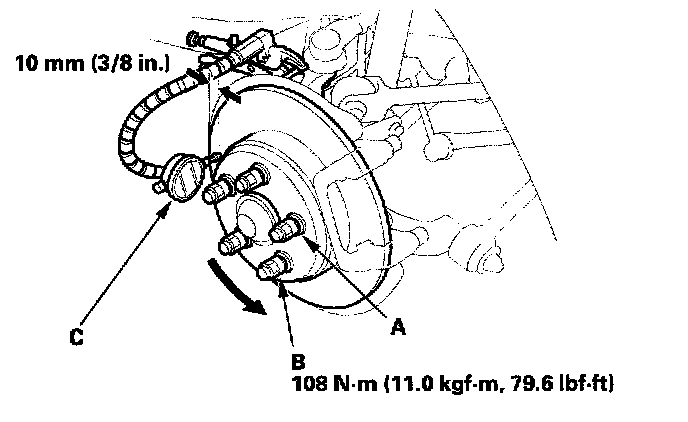 10 mm (3/8 in.)

C

A

B
108 N·m (11.0 kgf·m, 79.6 lbf·ft)