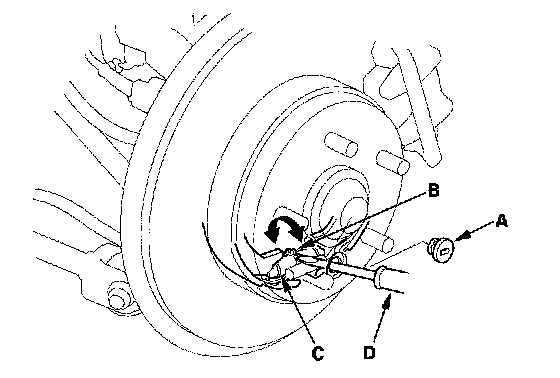 B
A
C
D