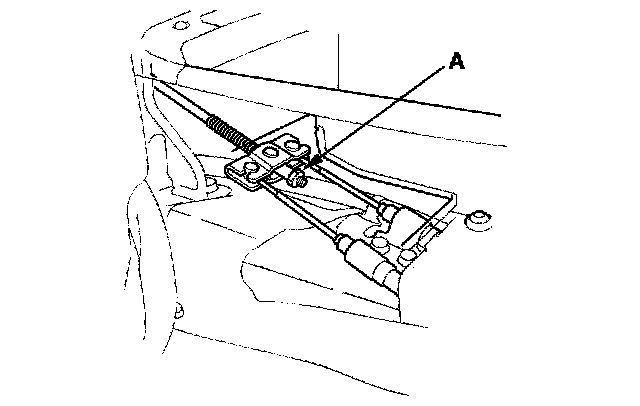 A