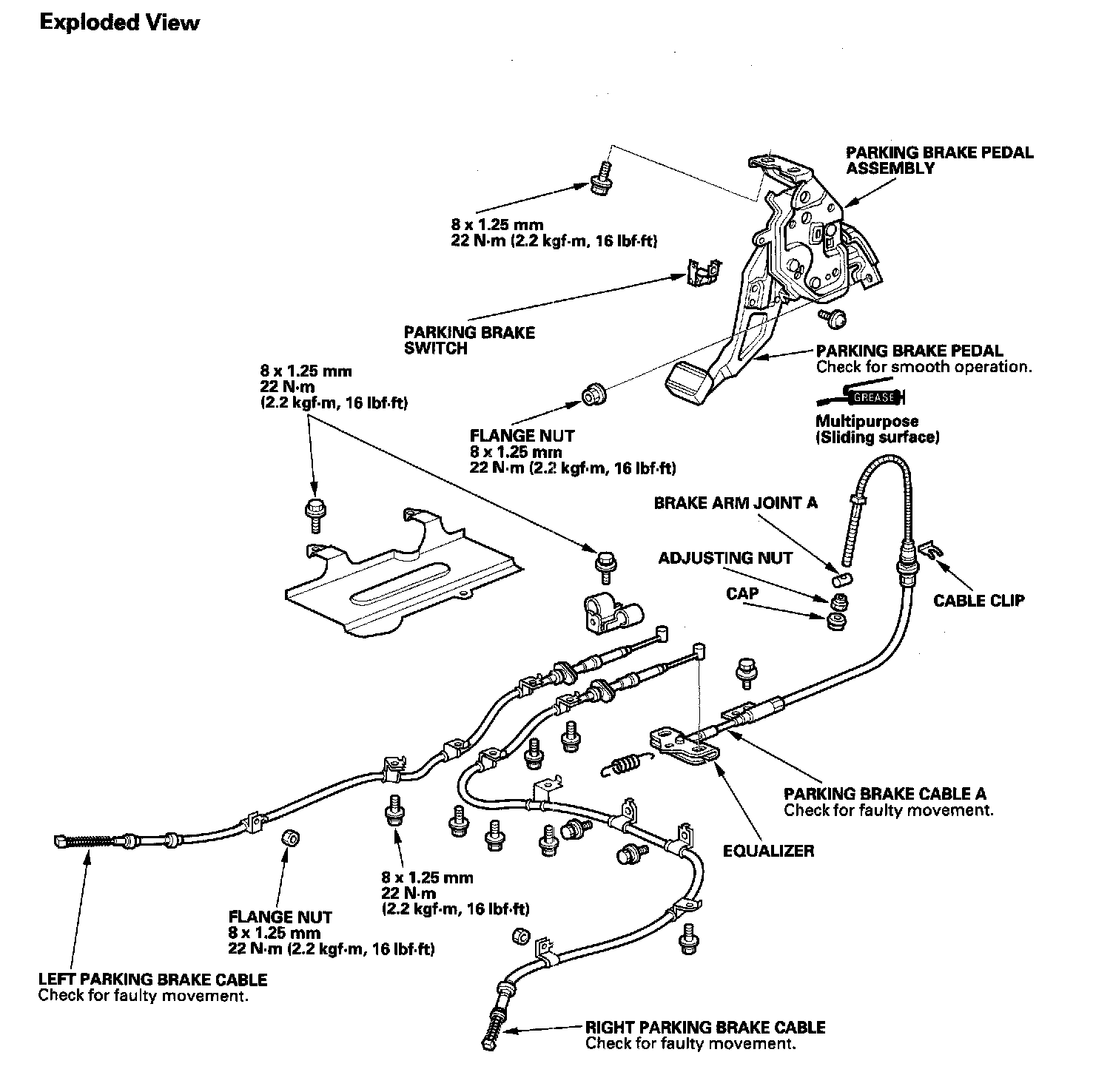 Exploded View

PARKING BRAKE PEDAL ASSEMBLY

8 x 1.25 mm
22 N·m (2.2 kgf·m, 16 lbf·ft)

PARKING BRAKE SWITCH

PARKING BRAKE PEDAL
Check for smooth operation.

GREASE

Multipurpose
(Sliding surface)

8 x 1.25 mm
22 N·m
(2.2 kgf·m, 16 lbf·ft)

FLANGE NUT
8 x 1.25 mm
22 N·m (2.2 kgf·m, 16 lbf·ft)

BRAKE ARM JOINT A

ADJUSTING NUT

CAP

CABLE CLIP

PARKING BRAKE CABLE A
Check for faulty movement.

EQUALIZER

8 x 1.25 mm
22 N·m
(2.2 kgf·m, 16 lbf·ft)

FLANGE NUT
8 x 1.25 mm
22 N·m (2.2 kgf·m, 16 lbf·ft)

LEFT PARKING BRAKE CABLE
Check for faulty movement.

RIGHT PARKING BRAKE CABLE
Check for faulty movement.