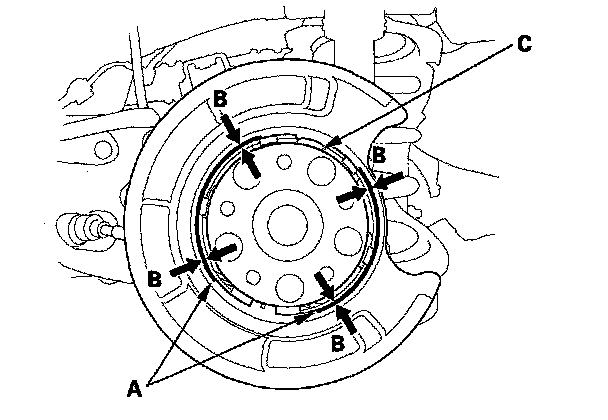 C
B
B
B
B
A