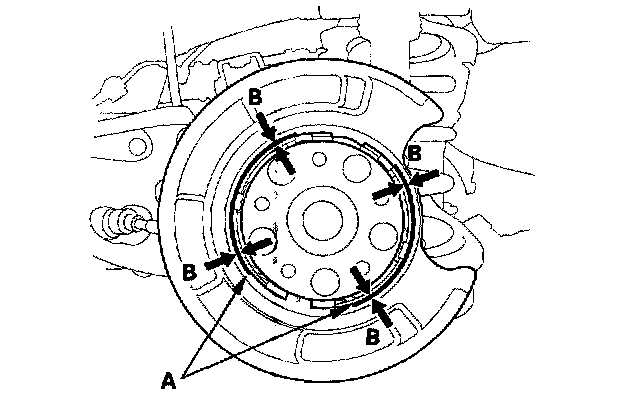 B
B
B
B
A