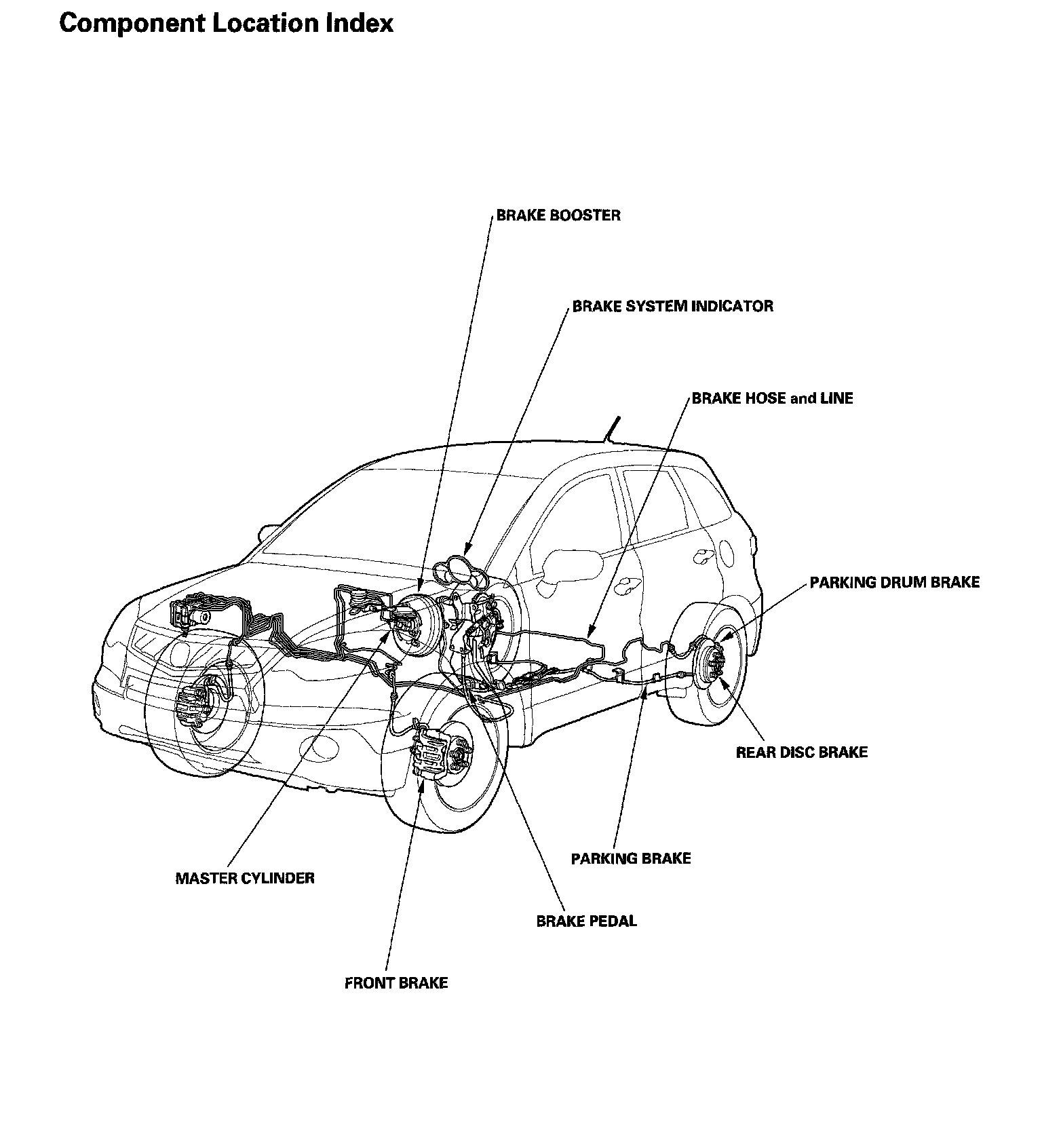 Component Location Index

BRAKE BOOSTER

BRAKE SYSTEM INDICATOR

BRAKE HOSE and LINE

PARKING DRUM BRAKE

REAR DISC BRAKE

PARKING BRAKE

MASTER CYLINDER

BRAKE PEDAL

FRONT BRAKE