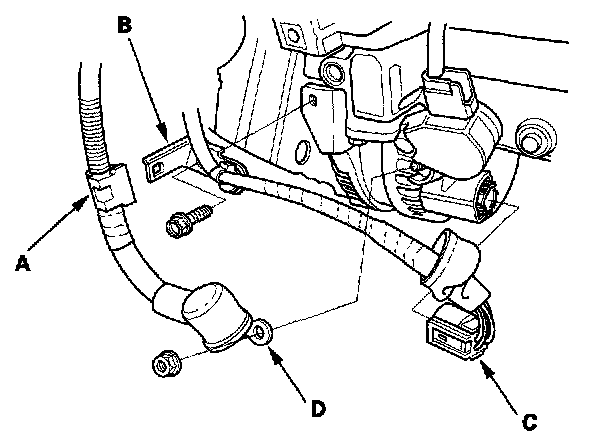 B
A
D
C