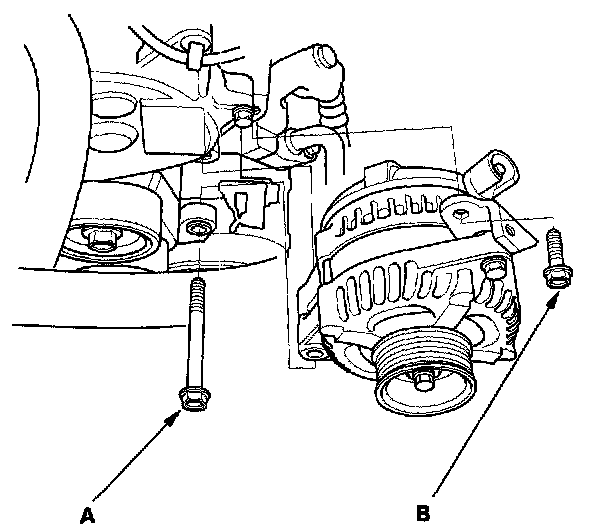 A

B