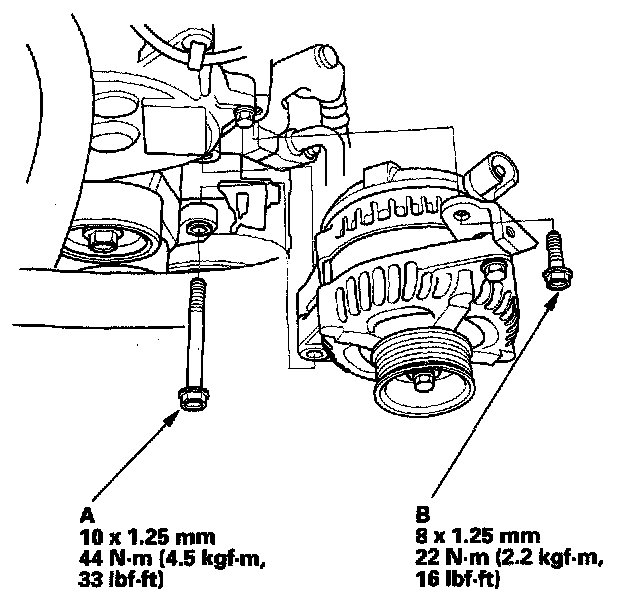 A
10 x 1.25 mm
44 N·m (4.5 kgf·m,
33 lbf·ft)

B
8 x 1.25 mm
22 N·m (2.2 kgf·m,
16 lbf·ft)