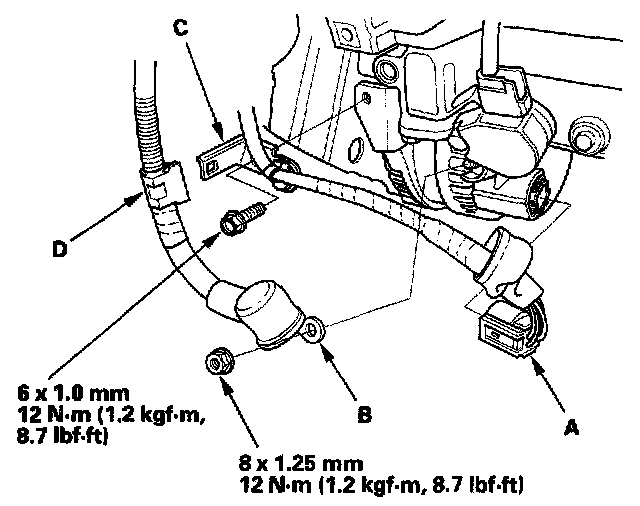 C

D

6 x 1.0 mm
12 N·m (1.2 kgf·m,
8.7 lbf·ft)

B

A

8 x 1.25 mm
12 N·m (1.2 kgf·m, 8.7 lbf·ft)