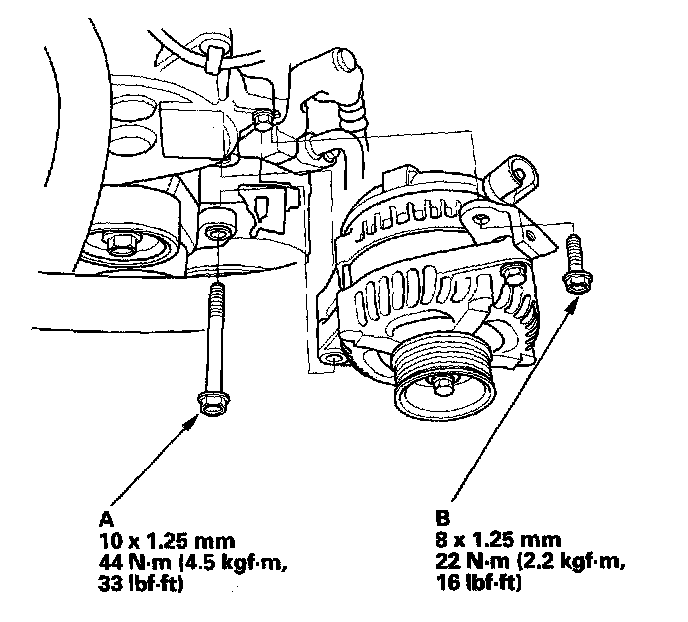 A
10 x 1.25 mm
44 N·m (4.5 kgf·m,
33 lbf·ft)

B
8 x 1.25 mm
22 N·m (2.2 kgf·m,
16 lbf·ft)