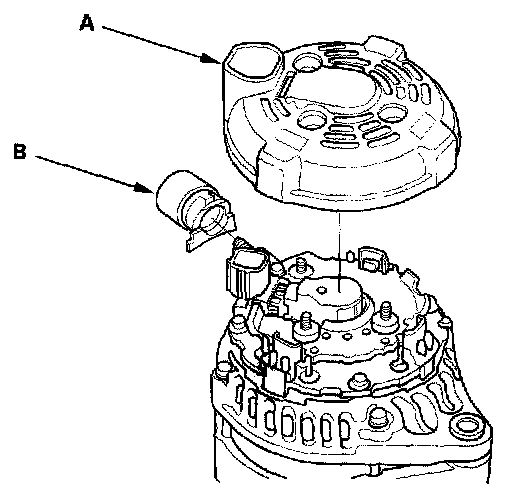 A

B