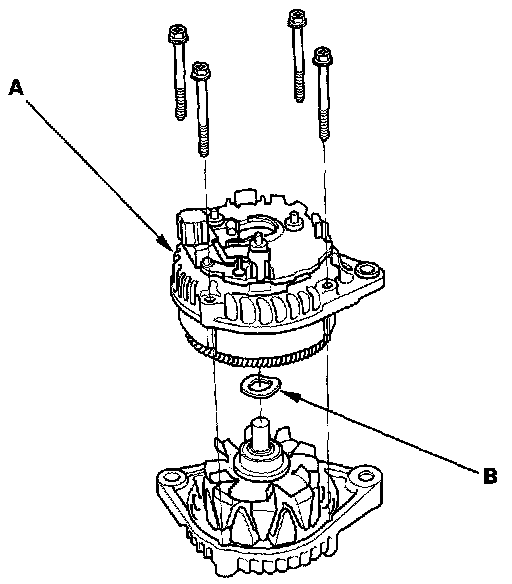 A

B