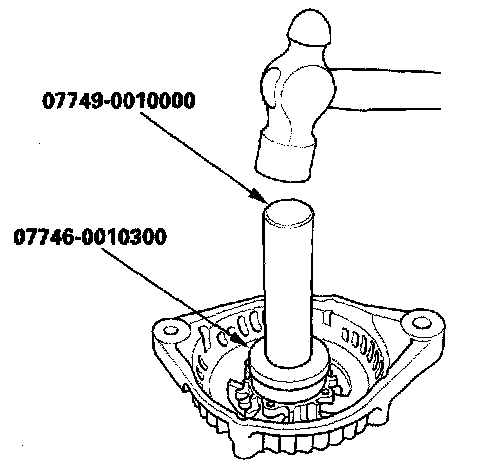 07749-0010000

07746-0010300