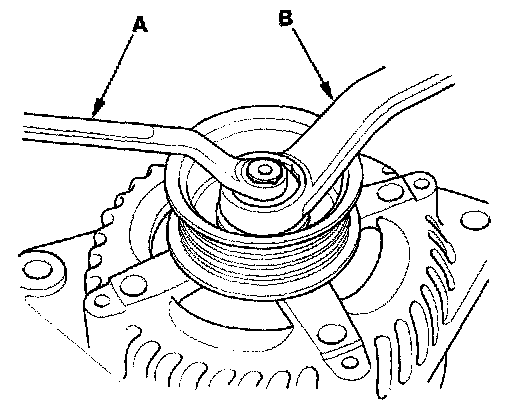 A

B