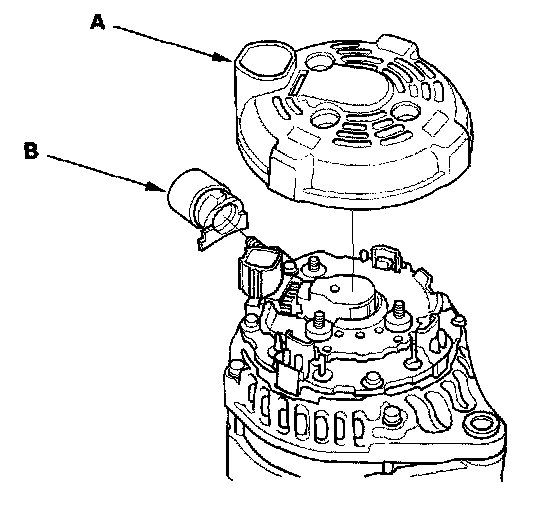 A

B