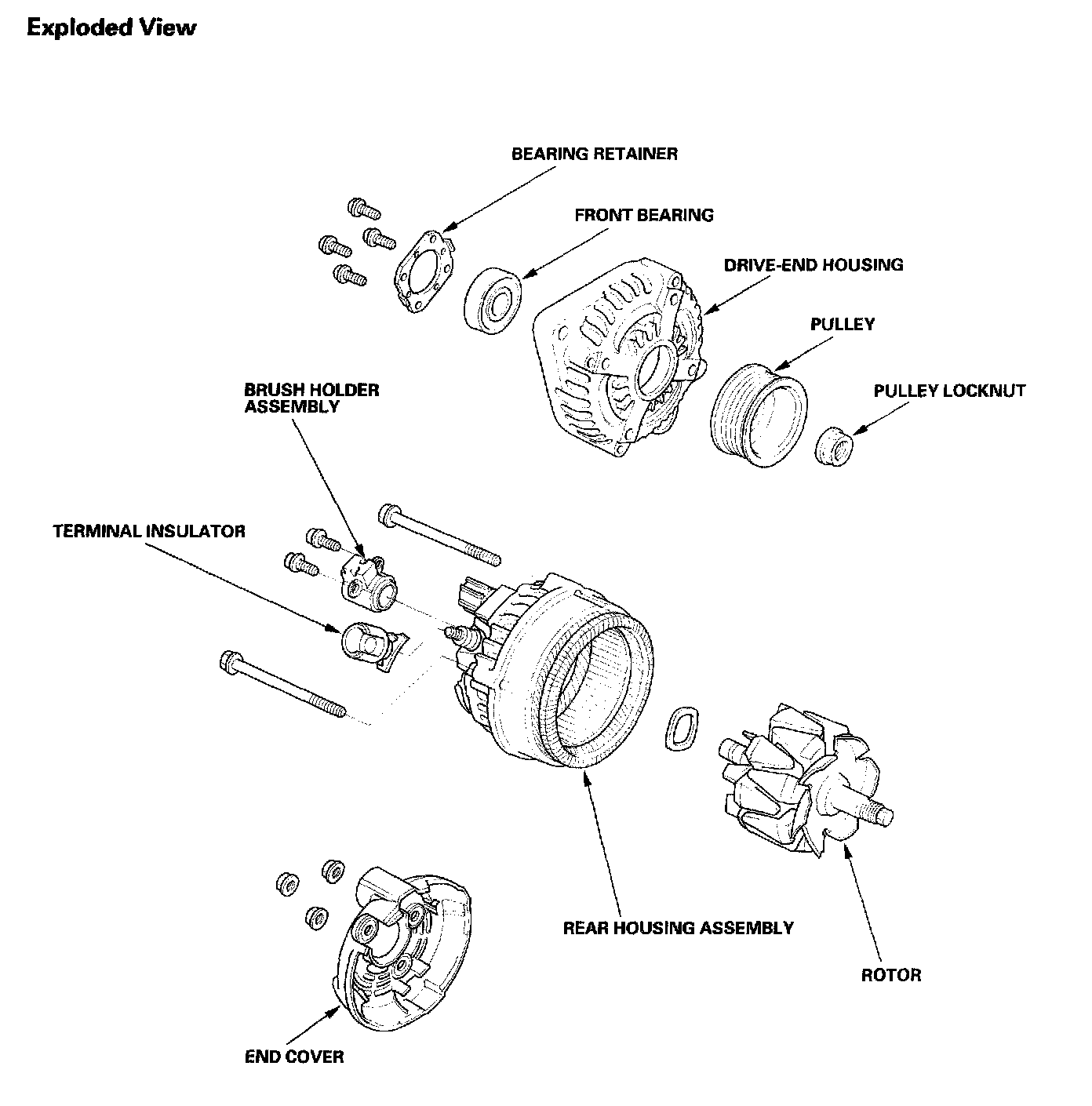 Exploded View

BEARING RETAINER

FRONT BEARING

DRIVE-END HOUSING

PULLEY

PULLEY LOCKNUT

BRUSH HOLDER ASSEMBLY

TERMINAL INSULATOR

REAR HOUSING ASSEMBLY

ROTOR

END COVER