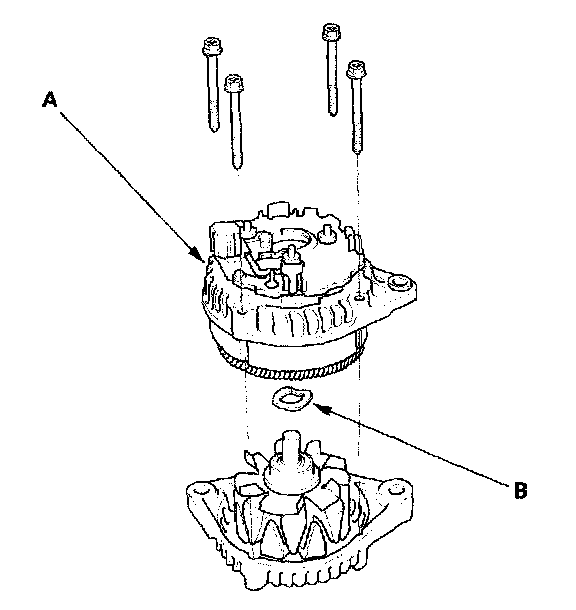 A

B