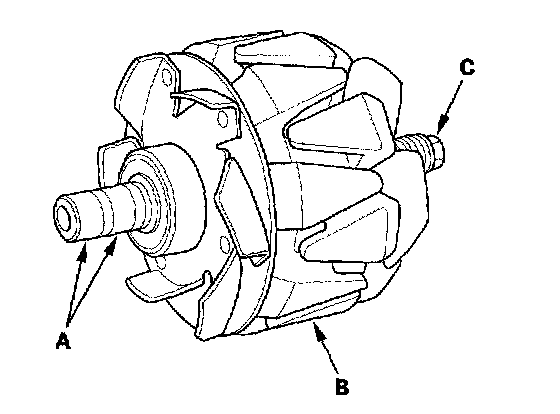 C
A
B