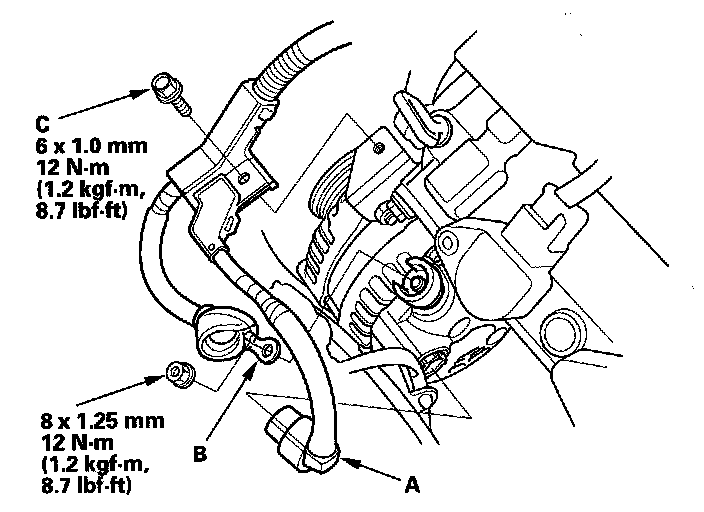 C
6 x 1.0 mm
12 N·m
(1.2 kgf·m,
8.7 lbf·ft)

8 x 1.25 mm
12 N·m
(1.2 kgf·m,
8.7 lbf·ft)

B

A