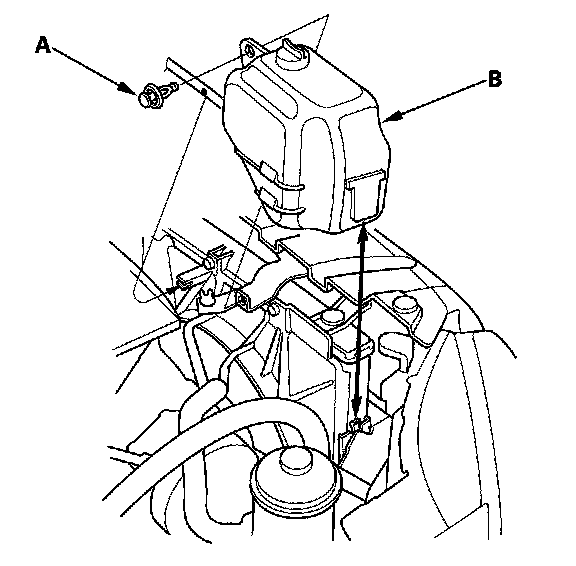 A

B