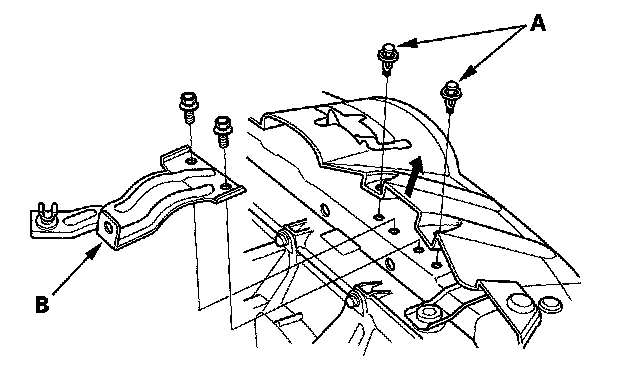 A
B