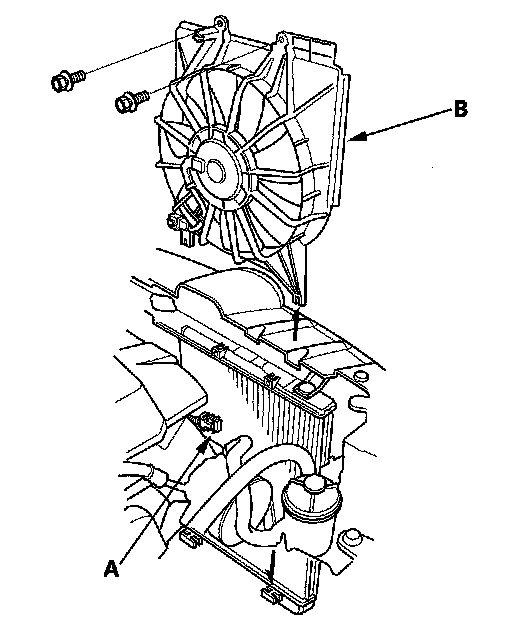 B

A