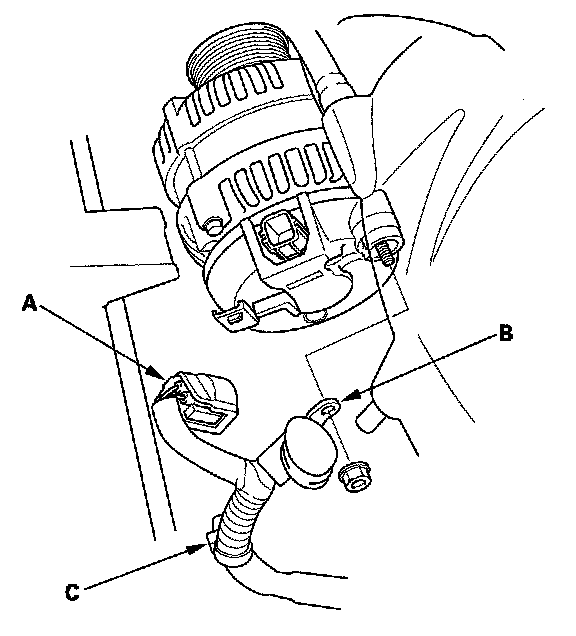 A

B

C